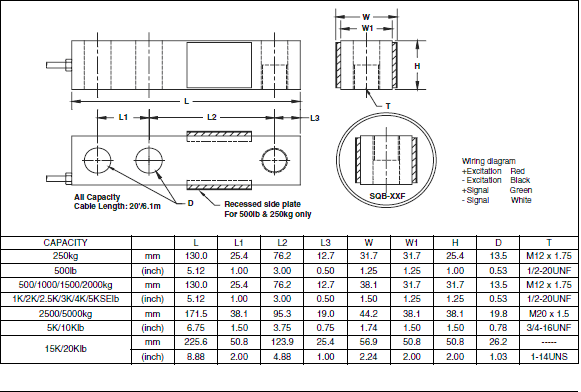 W
W1
H
T
L
L1
L2
L3
SQB-XXF
Wiring diagram
+Excitation Red
- Excitation Black
+Signal Green
- Signal White
All Capacity
Cable Length: 20'/6.1m
D
Recessed side plate
For 500lb & 250kg only

| CAPACITY | | L | L1 | L2 | L3 | W | W1 | H | D | T |
|---|---|---|---|---|---|---|---|---|---|---|
| 250kg | mm | 130.0 | 25.4 | 76.2 | 12.7 | 31.7 | 31.7 | 25.4 | 13.5 | M12 x 1.75 |
| 500lb | (inch) | 5.12 | 1.00 | 3.00 | 0.50 | 1.25 | 1.25 | 1.00 | 0.53 | 1/2-20UNF |
| 500/1000/1500/2000kg | mm | 130.0 | 25.4 | 76.2 | 12.7 | 38.1 | 31.7 | 31.7 | 13.5 | M12 x 1.75 |
| 1K/2K/2.5K/3K/4K/5KSElb | (inch) | 5.12 | 1.00 | 3.00 | 0.50 | 1.50 | 1.25 | 1.25 | 0.53 | 1/2-20UNF |
| 2500/5000kg | mm | 171.5 | 38.1 | 95.3 | 19.0 | 44.2 | 38.1 | 38.1 | 19.8 | M20 x 1.5 |
| 5K/10Klb | (inch) | 6.75 | 1.50 | 3.75 | 0.75 | 1.74 | 1.50 | 1.50 | 0.78 | 3/4-16UNF |
| 15K/20Klb | mm | 225.6 | 50.8 | 123.9 | 25.4 | 56.9 | 50.8 | 50.8 | 26.2 | ----- |
| | (inch) | 8.88 | 2.00 | 4.88 | 1.00 | 2.24 | 2.00 | 2.00 | 1.03 | 1-14UNS |